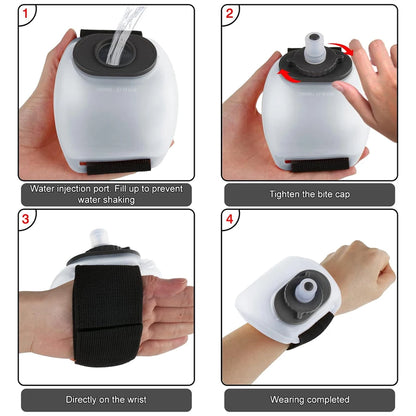 1

Water injection port. Fill up to prevent water shaking

2

Tighten the bite cap

3

Directly on the wrist

4

Wearing completed